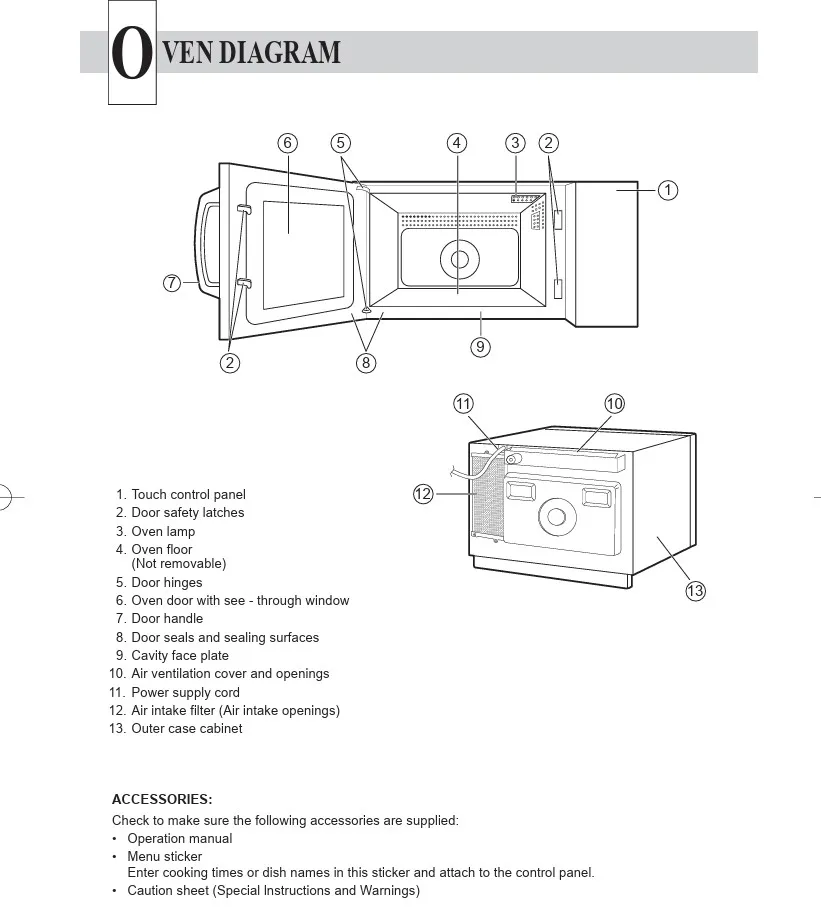 OVEN DIAGRAM

6 5 4 3 2
1
7
2 8 9

11 10
12
13

1. Touch control panel
2. Door safety latches
3. Oven lamp
4. Oven floor (Not removable)
5. Door hinges
6. Oven door with see - through window
7. Door handle
8. Door seals and sealing surfaces
9. Cavity face plate
10. Air ventilation cover and openings
11. Power supply cord
12. Air intake filter (Air intake openings)
13. Outer case cabinet

ACCESSORIES:
Check to make sure the following accessories are supplied:
• Operation manual
• Menu sticker
Enter cooking times or dish names in this sticker and attach to the control panel.
• Caution sheet (Special Instructions and Warnings)