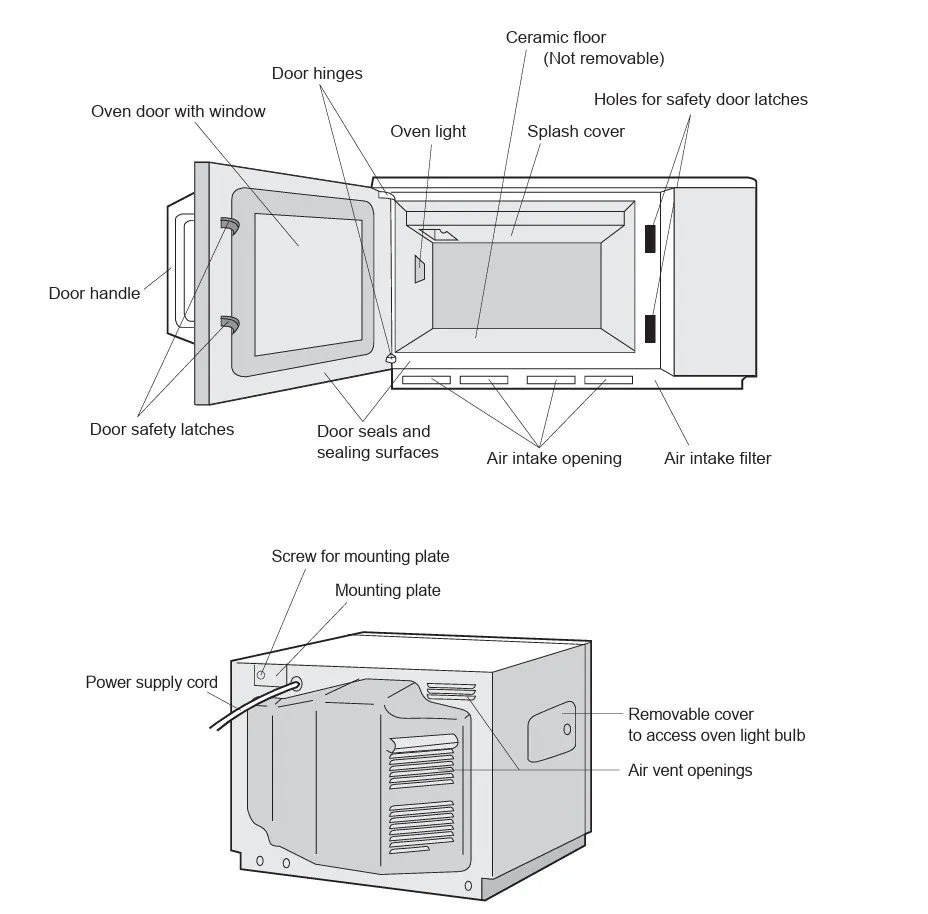 Ceramic floor
(Not removable)

Door hinges

Holes for safety door latches

Oven door with window

Oven light

Splash cover

Door handle

Door safety latches

Door seals and sealing surfaces

Air intake opening

Air intake filter

Screw for mounting plate

Mounting plate

Power supply cord

Removable cover to access oven light bulb

Air vent openings